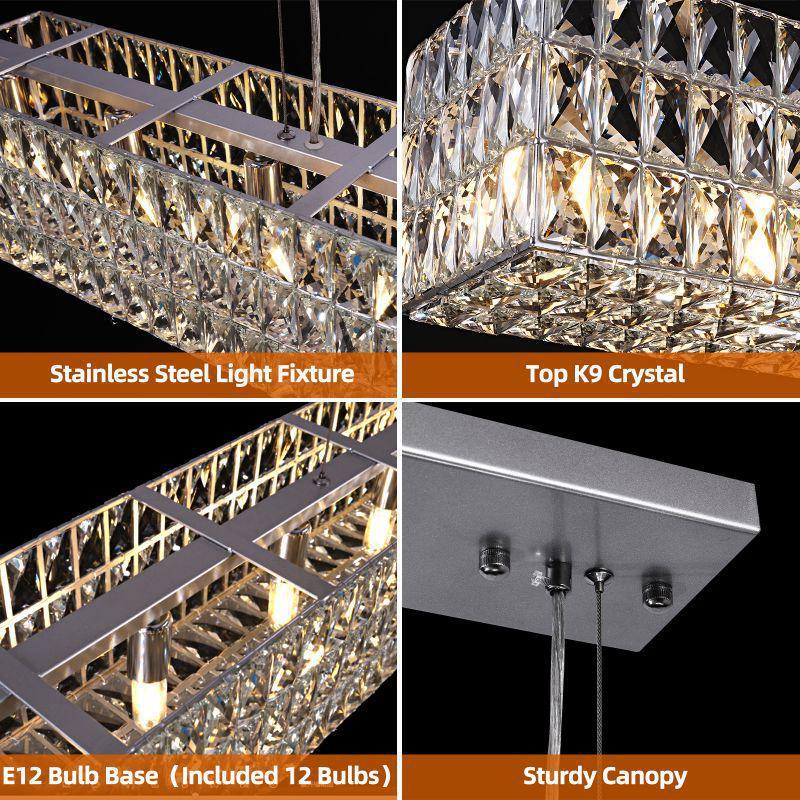 Stainless Steel Light Fixture

Top K9 Crystal

E12 Bulb Base（Included 12 Bulbs）

Sturdy Canopy